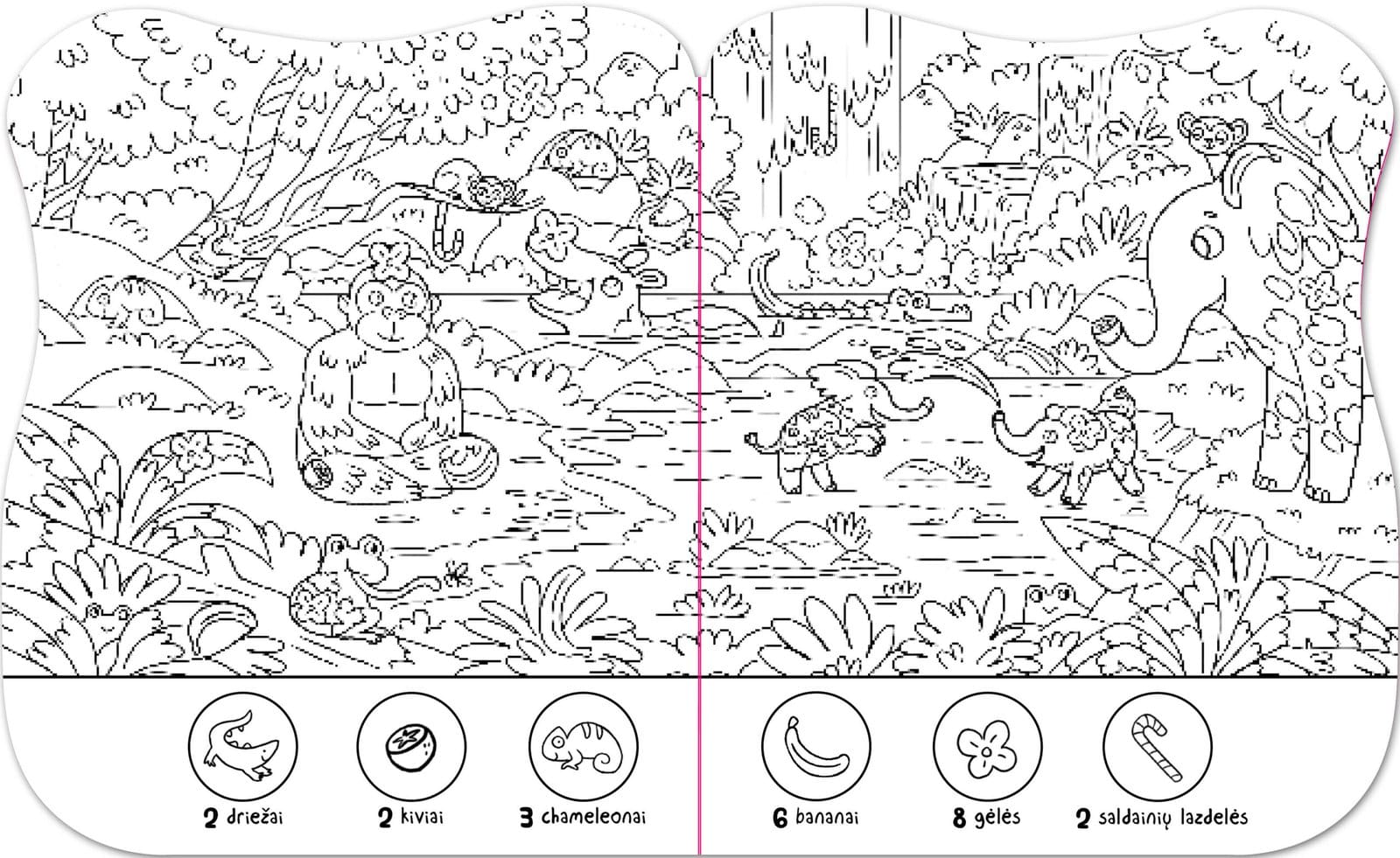 2 driežai

2 kiviai

3 chameleonai

6 bananai

8 gėlės

2 saldainių lazdelės